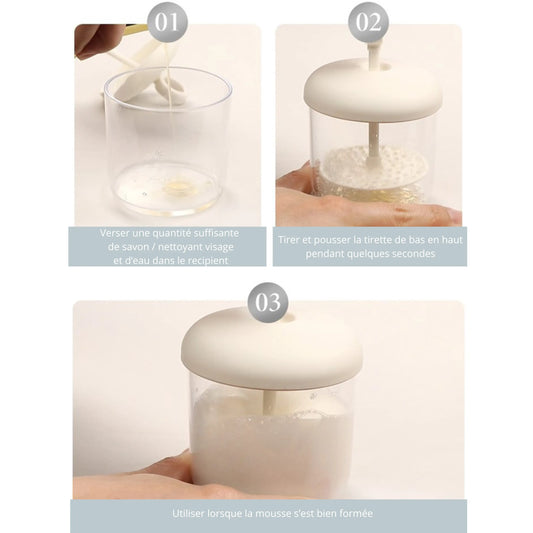 01

Verser une quantité suffisante de savon / nettoyant visage et d'eau dans le recipient

02

Tirer et pousser la tirette de bas en haut pendant quelques secondes

03

Utiliser lorsque la mousse s'est bien formée